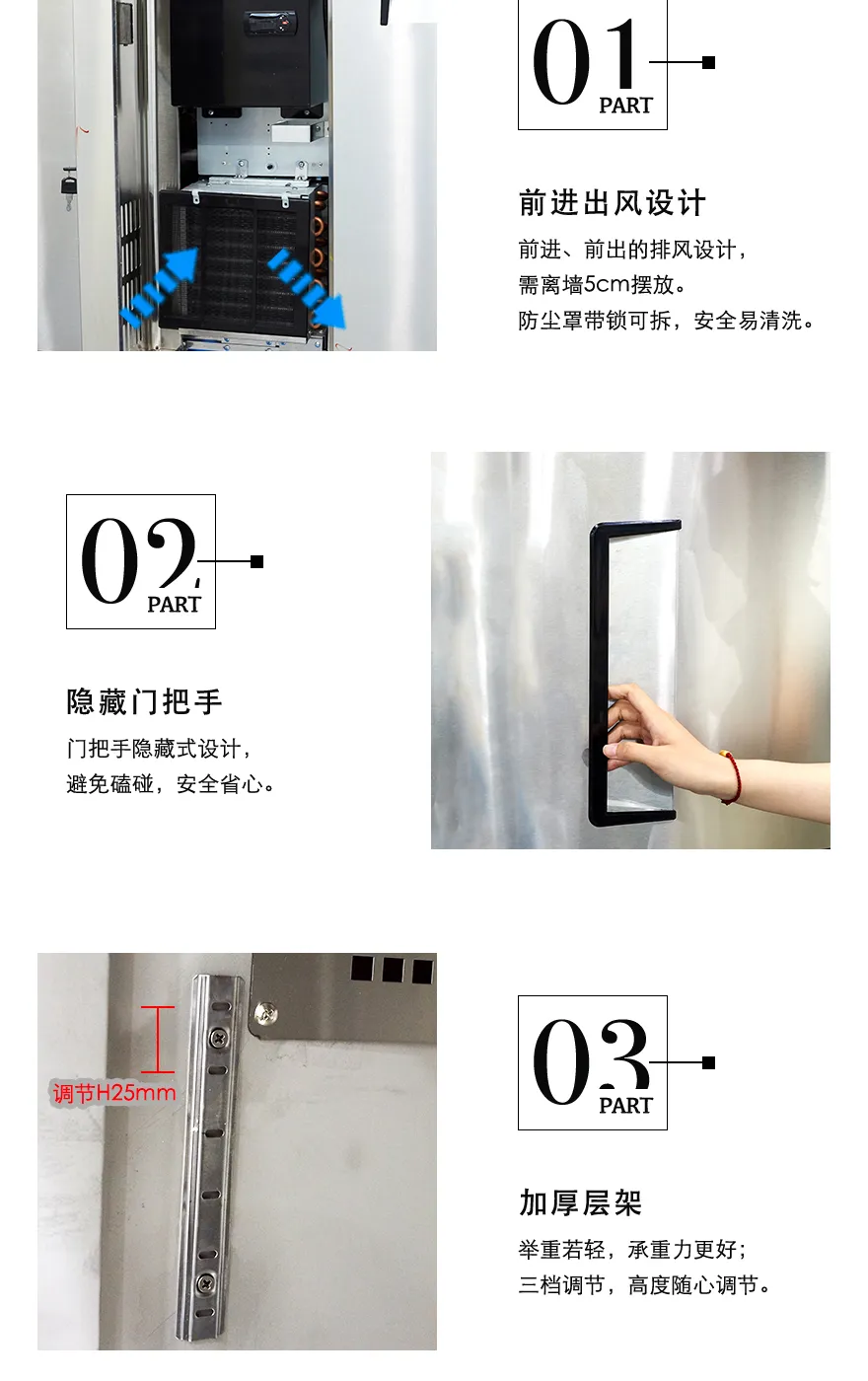 01
PART

前进出风设计

前进、前出的排风设计，
需离墙5cm摆放。
防尘罩带锁可拆，安全易清洗。

02
PART

隐藏门把手

门把手隐藏式设计，
避免磕碰，安全省心。

调节H25mm

03
PART

加厚层架

举重若轻，承重力更好；
三档调节，高度随心调节。